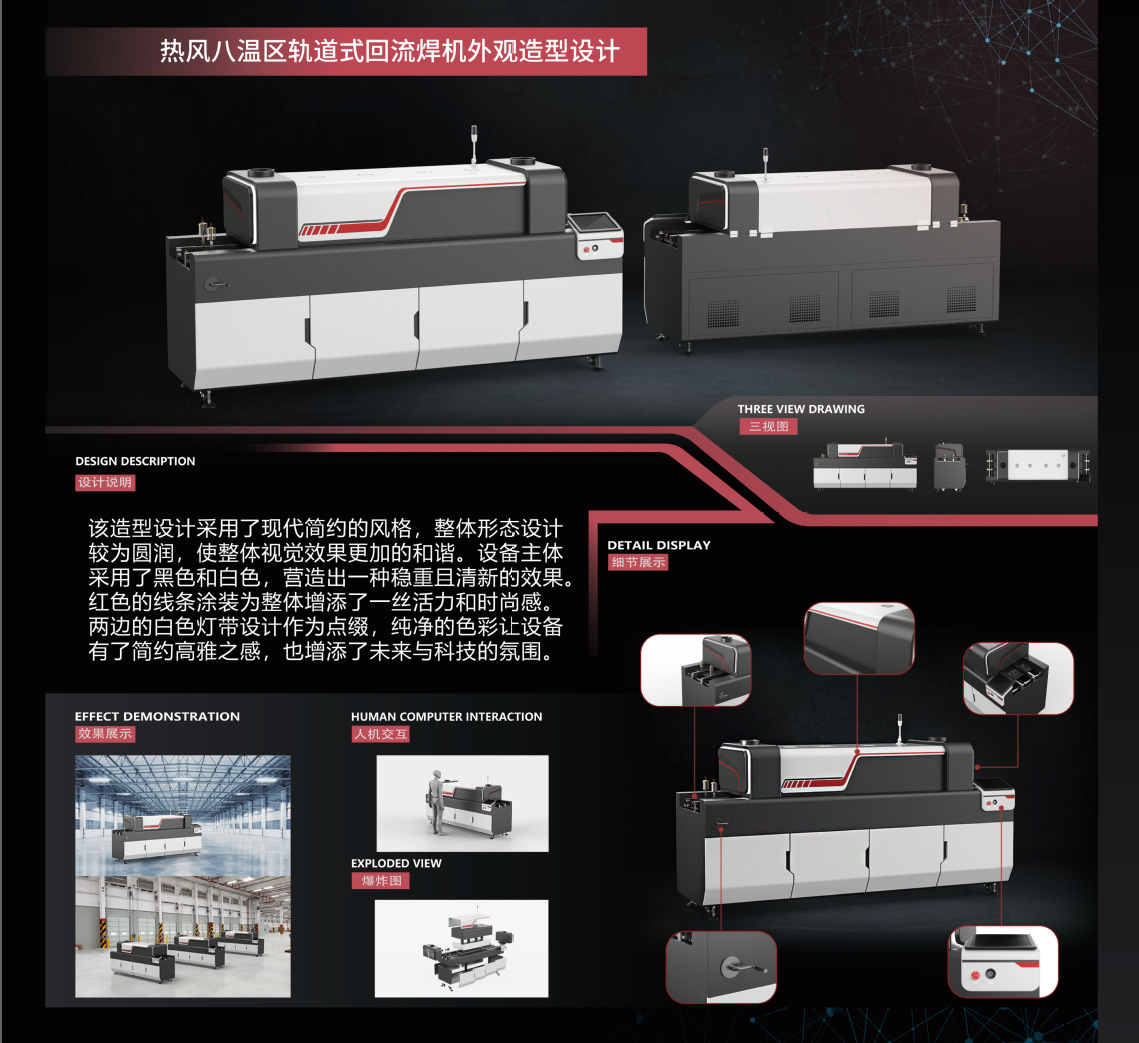 热风八温区轨道式回流焊机外观造型设计

THREE VIEW DRAWING
三视图

DESIGN DESCRIPTION
设计说明

该造型设计采用了现代简约的风格，整体形态设计较为圆润，使整体视觉效果更加的和谐。设备主体采用了黑色和白色，营造出一种稳重且清新的效果。红色的线条涂装为整体增添了一丝活力和时尚感。两边的白色灯带设计作为点缀，纯净的色彩让设备有了简约高雅之感，也增添了未来与科技的氛围。

DETAIL DISPLAY
细节展示

EFFECT DEMONSTRATION
效果展示

HUMAN COMPUTER INTERACTION
人机交互

EXPLODED VIEW
爆炸图